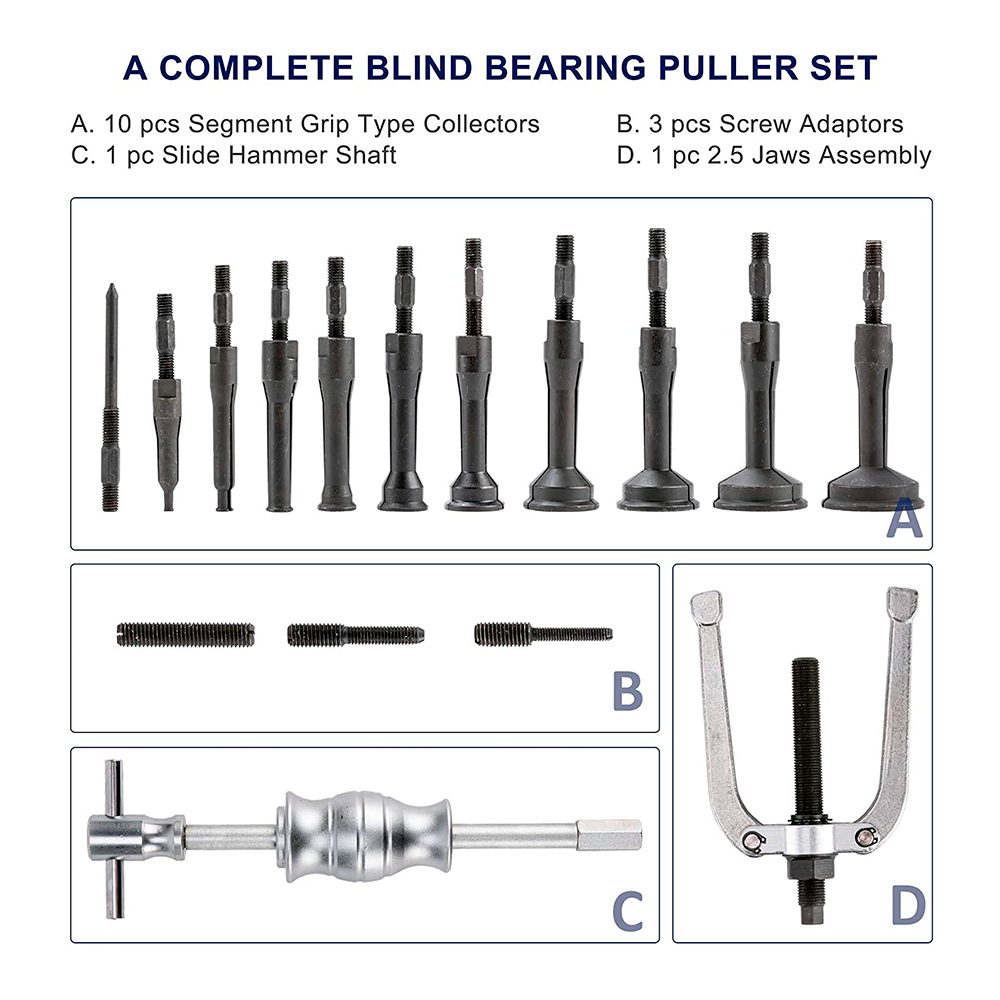 A COMPLETE BLIND BEARING PULLER SET

A. 10 pcs Segment Grip Type Collectors
C. 1 pc Slide Hammer Shaft

B. 3 pcs Screw Adaptors
D. 1 pc 2.5 Jaws Assembly

A

B

C

D